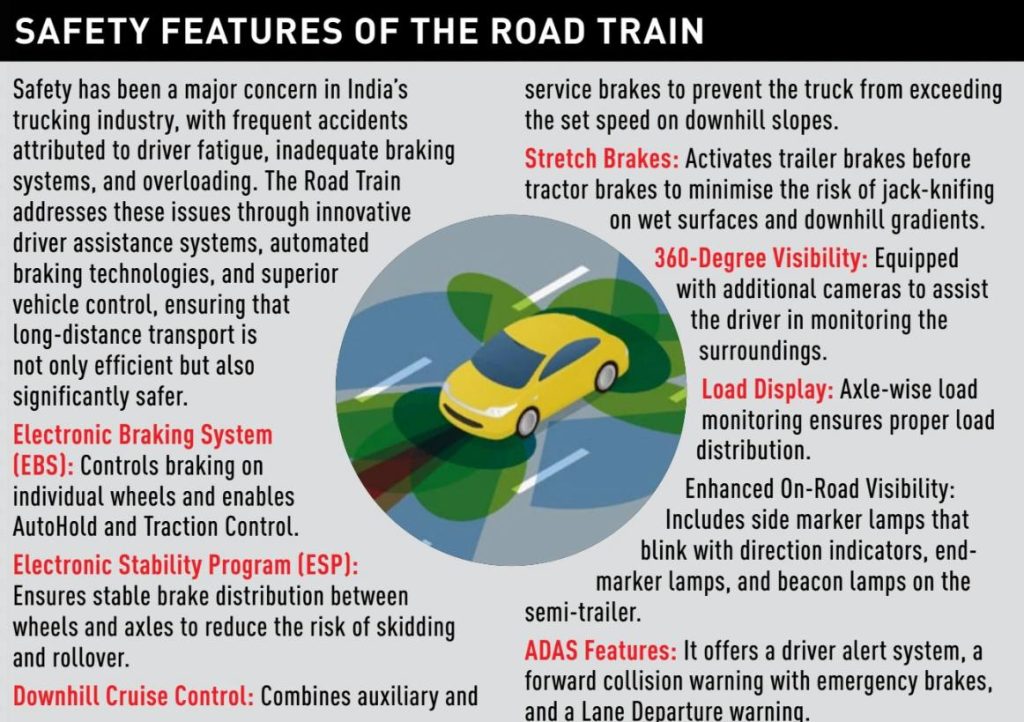 SAFETY FEATURES OF THE ROAD TRAIN

Safety has been a major concern in India's trucking industry, with frequent accidents attributed to driver fatigue, inadequate braking systems, and overloading. The Road Train addresses these issues through innovative driver assistance systems, automated braking technologies, and superior vehicle control, ensuring that long-distance transport is not only efficient but also significantly safer.

Electronic Braking System (EBS): Controls braking on individual wheels and enables AutoHold and Traction Control.

Electronic Stability Program (ESP): Ensures stable brake distribution between wheels and axles to reduce the risk of skidding and rollover.

Downhill Cruise Control: Combines auxiliary and service brakes to prevent the truck from exceeding the set speed on downhill slopes.

Stretch Brakes: Activates trailer brakes before tractor brakes to minimise the risk of jack-knifing on wet surfaces and downhill gradients.

360-Degree Visibility: Equipped with additional cameras to assist the driver in monitoring the surroundings.

Load Display: Axle-wise load monitoring ensures proper load distribution.

Enhanced On-Road Visibility: Includes side marker lamps that blink with direction indicators, end-marker lamps, and beacon lamps on the semi-trailer.

ADAS Features: It offers a driver alert system, a forward collision warning with emergency brakes, and a Lane Departure warning.